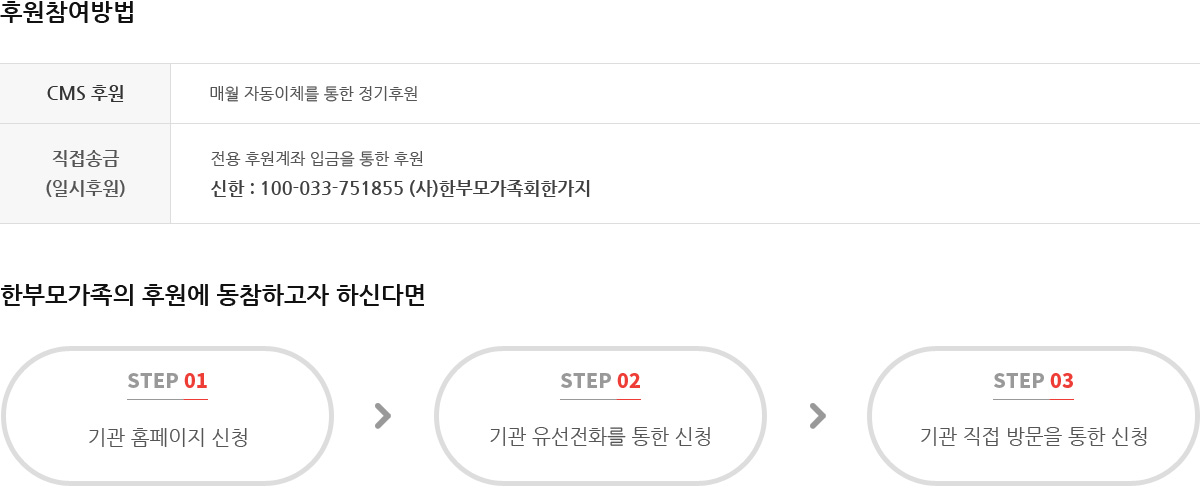 후원참여방법

| CMS 후원 | 매월 자동이체를 통한 정기후원 |
|---|---|
| 직접송금 (일시후원) | 전용 후원계좌 입금을 통한 후원 신한 : 100-033-751855 (사)한부모가족회한가지 |

한부모가족의 후원에 동참하고자 하신다면

STEP 01
기관 홈페이지 신청

STEP 02
기관 유선전화를 통한 신청

STEP 03
기관 직접 방문을 통한 신청